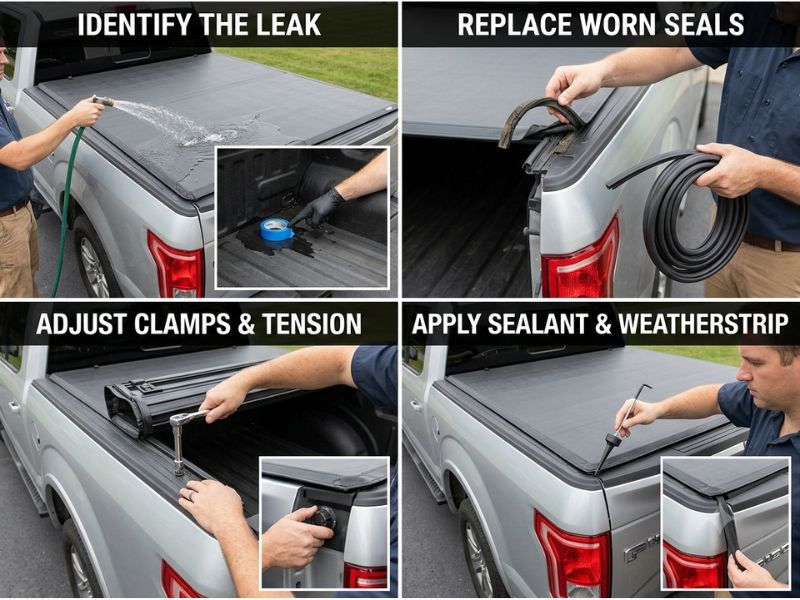 IDENTIFY THE LEAK

REPLACE WORN SEALS

ADJUST CLAMPS & TENSION

APPLY SEALANT & WEATHERSTRIP