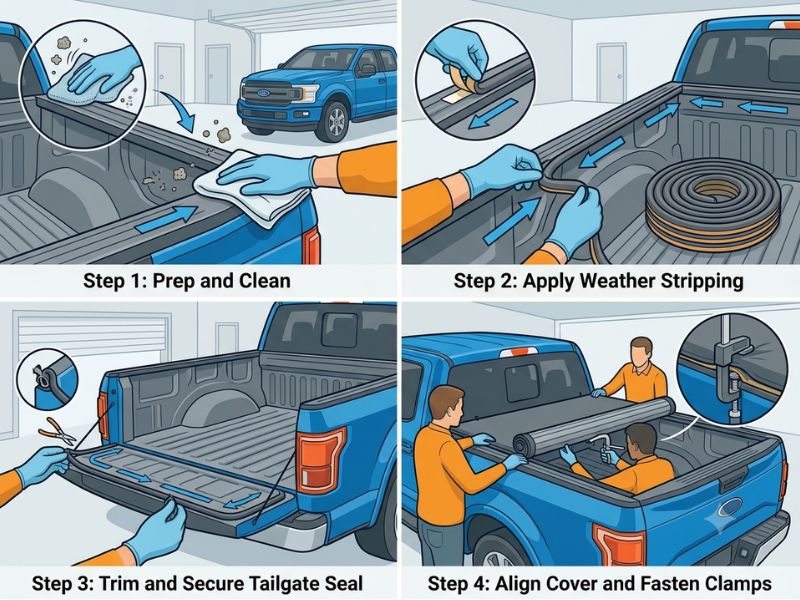 Step 1: Prep and Clean

Step 2: Apply Weather Stripping

Step 3: Trim and Secure Tailgate Seal

Step 4: Align Cover and Fasten Clamps